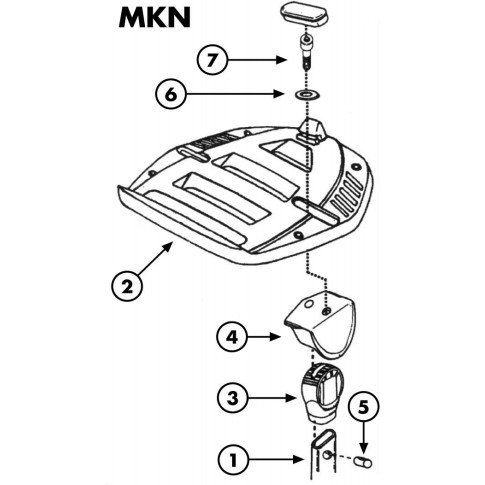 MKN

7

6

2

4

3

5

1