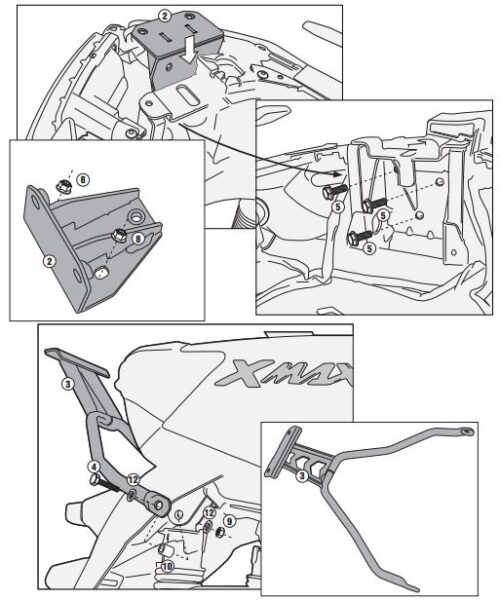 2
8
8
2
5
5
5
XMAX
3
4
12
12
9
10
3