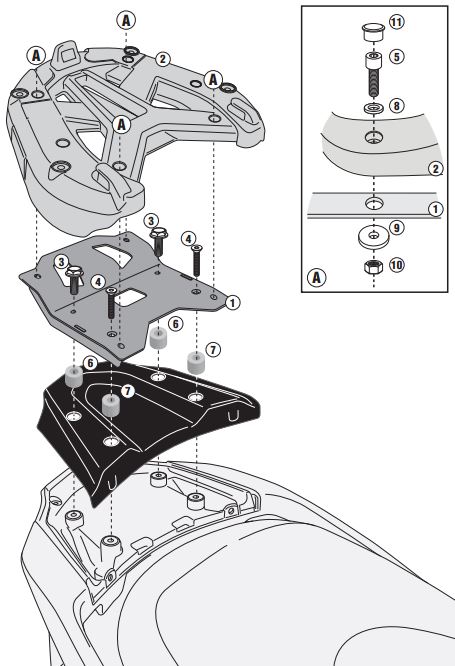 A
A
2
A
A
3
4
3
4
1
6
7
6
7
11
5
8
2
1
9
10
A