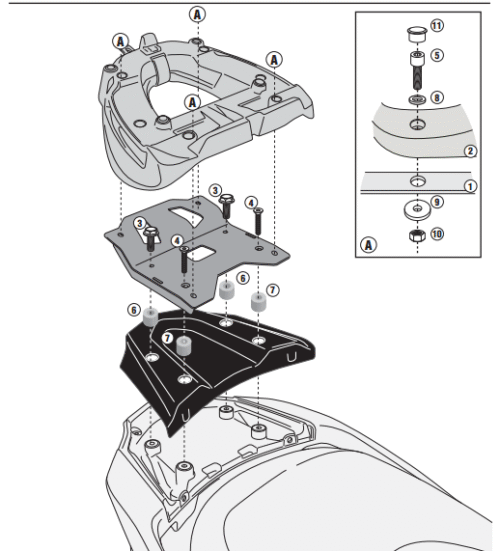 A
A
A
A
3
4
3
4
6
7
6
7
11
5
8
2
1
9
10
A