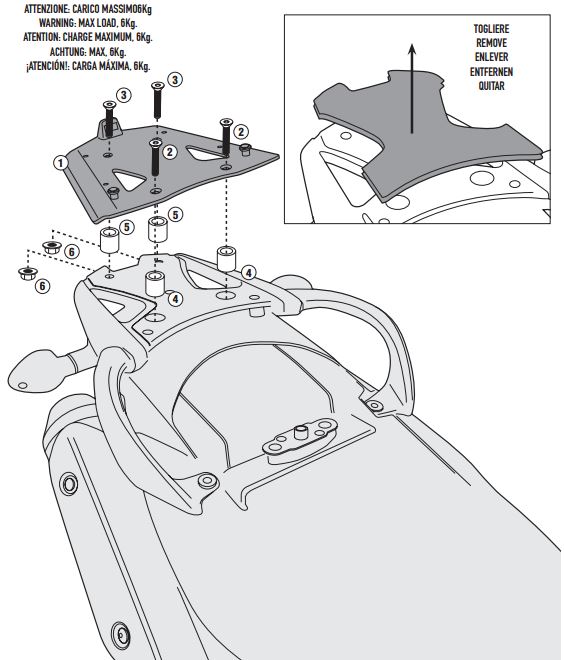 ATTENZIONE: CARICO MASSIMO6Kg
WARNING: MAX LOAD, 6Kg.
ATENTION: CHARGE MAXIMUM, 6Kg.
ACHTUNG: MAX, 6Kg.
¡ATENCIÓN!: CARGA MÁXIMA, 6Kg.

TOGLIERE
REMOVE
ENLEVER
ENTFERNEN
QUITAR

3
3
2
2
1
5
5
6
6
4
4