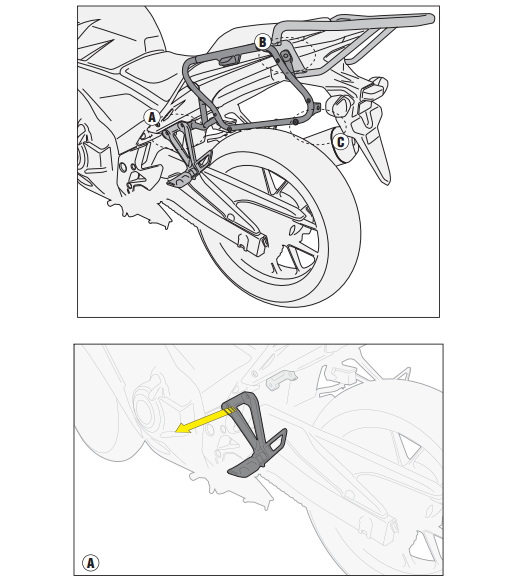 B
A
C

A