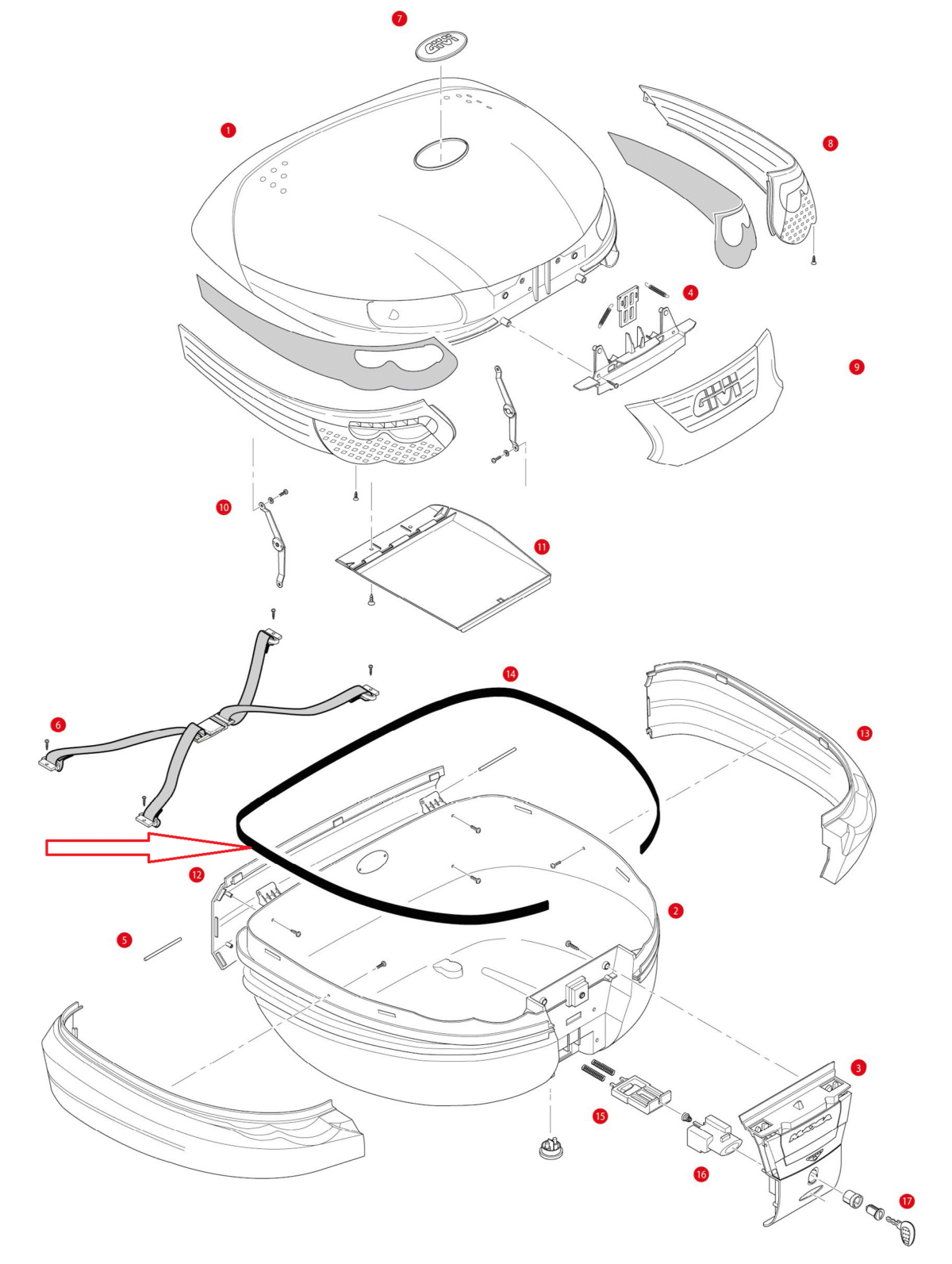 7
GIVI
1
8
4
9
GIVI
10
11
14
6
13
12
2
5
3
15
16
17