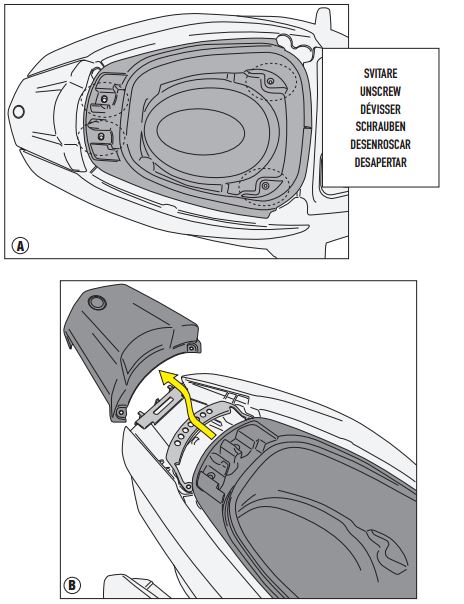 SVITARE
UNSCREW
DÉVISSER
SCHRAUBEN
DESENROSCAR
DESAPERTAR

A

B