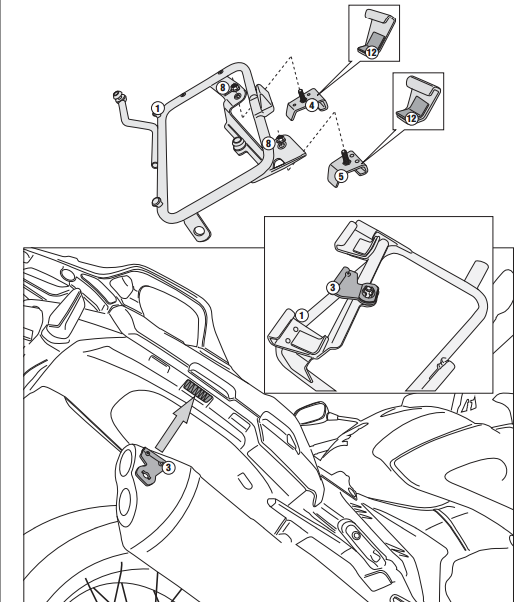 12
8
1
4
12
8
5
3
1
3