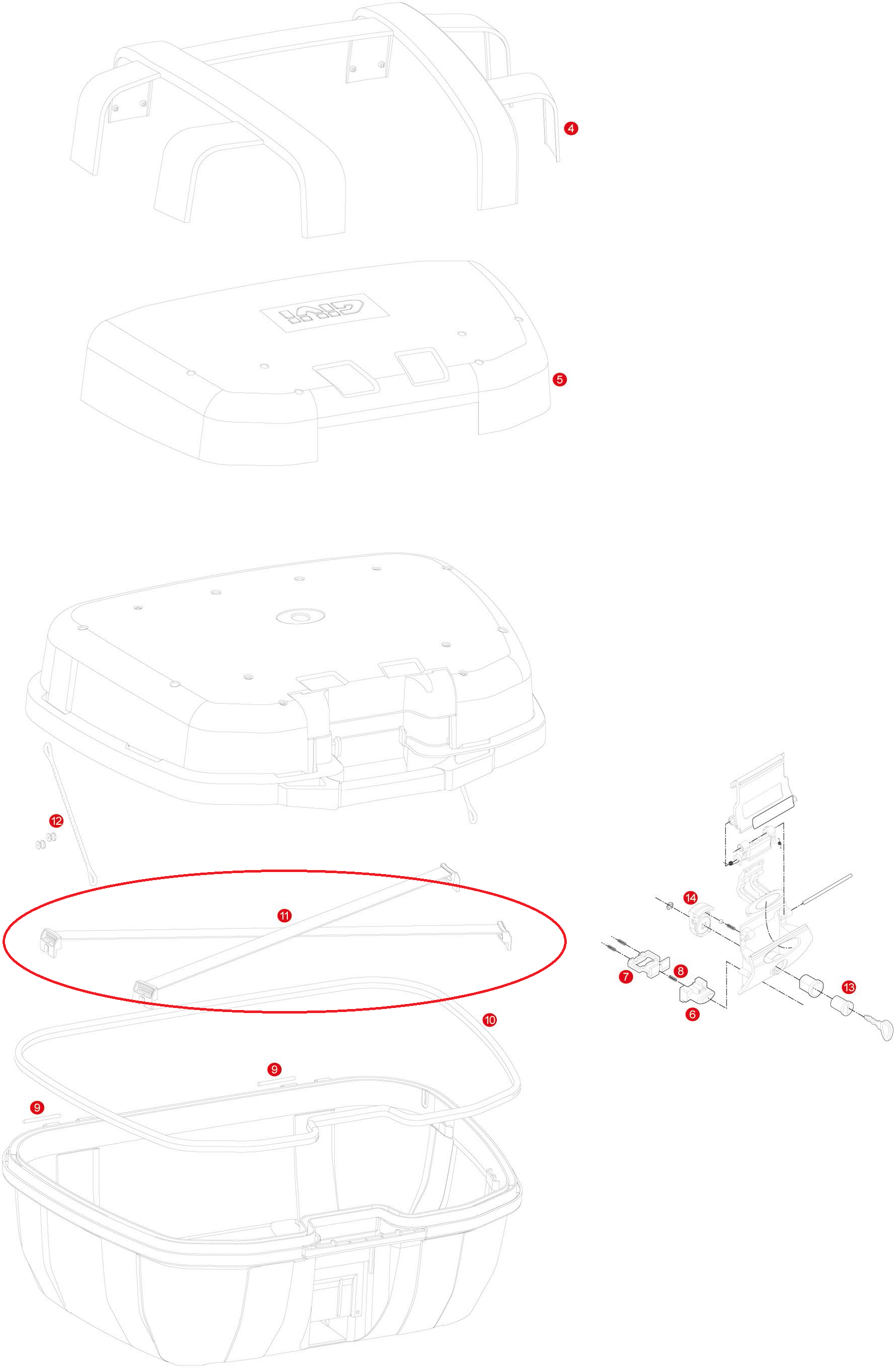 4

GIVI

5

12

11

14

7

8

6

13

10

9

9