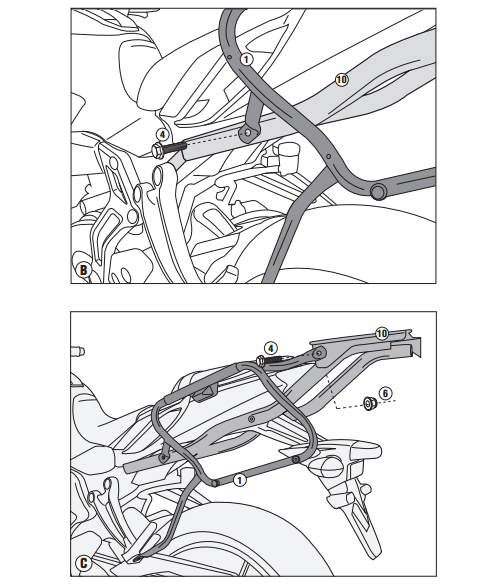 1
10
4
B

10
4
6
1
C