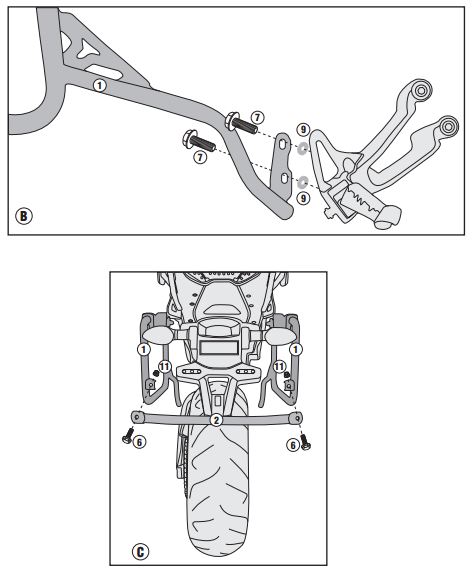 1
7
7
9
9
B

1
1
11
11
2
6
6
C