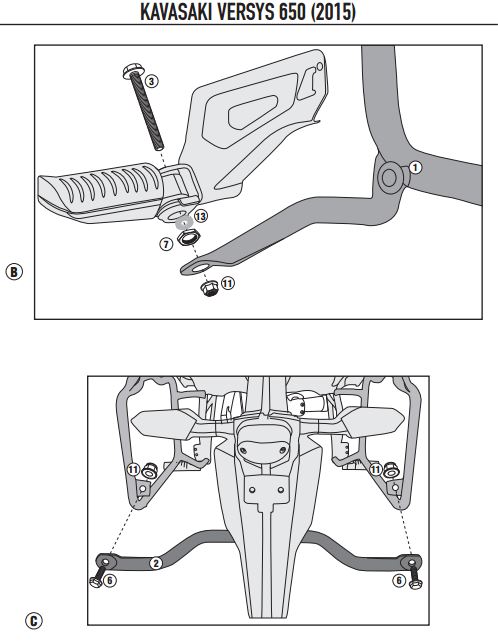 KAVASAKI VERSYS 650 (2015)

3
1
13
7
11
B

11
11
2
6
6
C