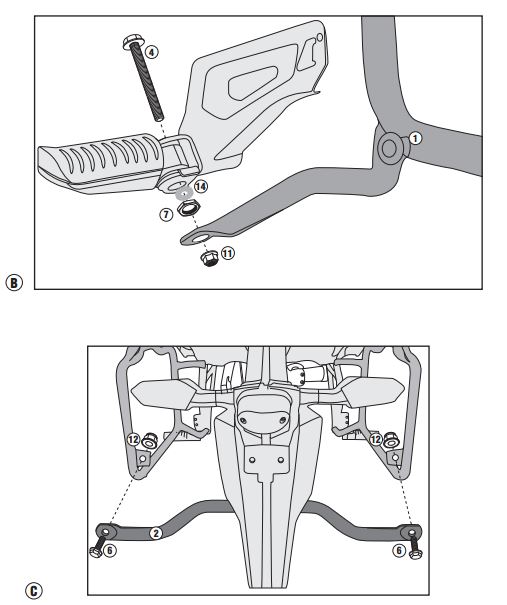 4
1
14
7
11
B

12
12
2
6
6
C