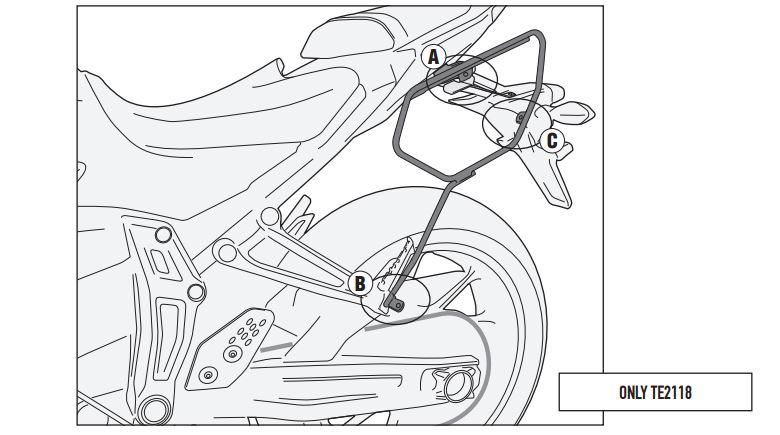 A

C

B

ONLY TE2118