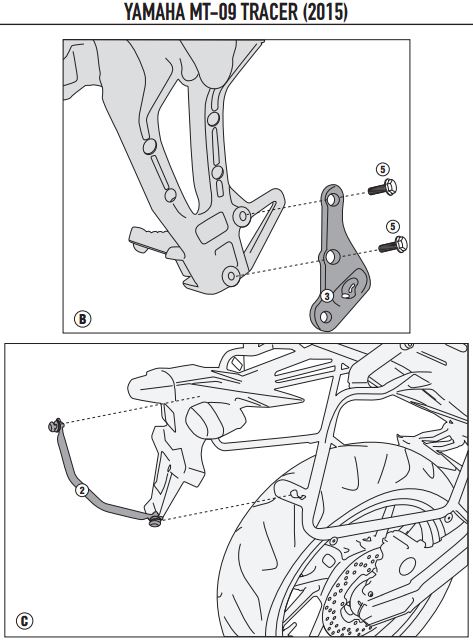 YAMAHA MT-09 TRACER (2015)

5

5

3

B

2

C