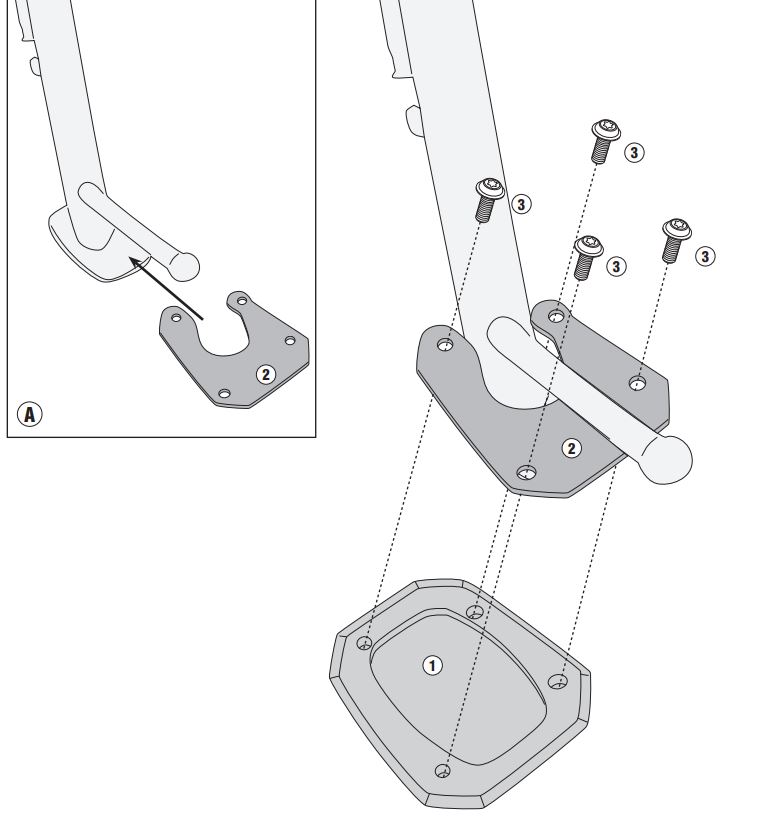 2

A

3

3

3

3

2

1