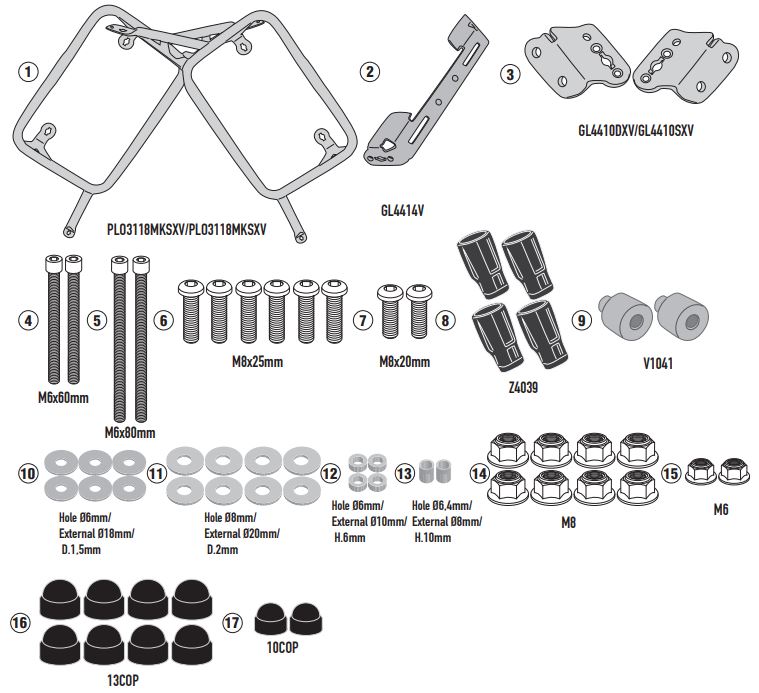 1
PLO3118MKSXV/PLO3118MKSXV

2
GL4414V

3
GL4410DXV/GL4410SXV

4
M6x60mm

5
M6x80mm

6
M8x25mm

7
M8x20mm

8
Z4039

9
V1041

10
Hole Ø6mm/
External Ø18mm/
D.1,5mm

11
Hole Ø8mm/
External Ø20mm/
D.2mm

12
Hole Ø6mm/
External Ø10mm/
H.6mm

13
Hole Ø6,4mm/
External Ø8mm/
H.10mm

14
M8

15
M6

16
13COP

17
10COP