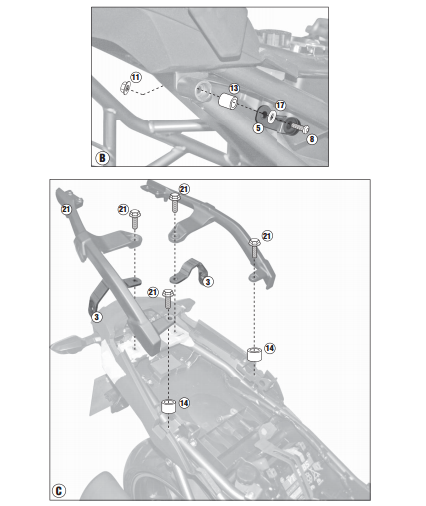 11
13
17
5
8
B

21
21
21
21
3
21
3
14
14
C