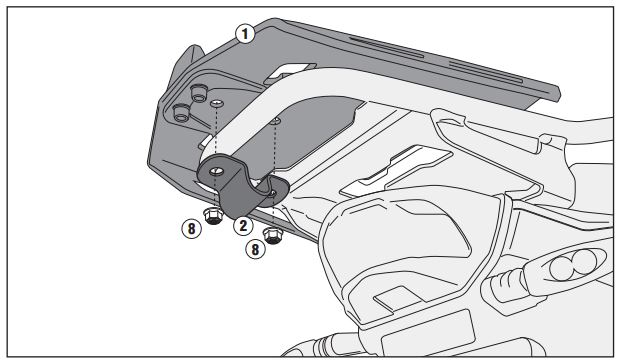 1
8
2
8