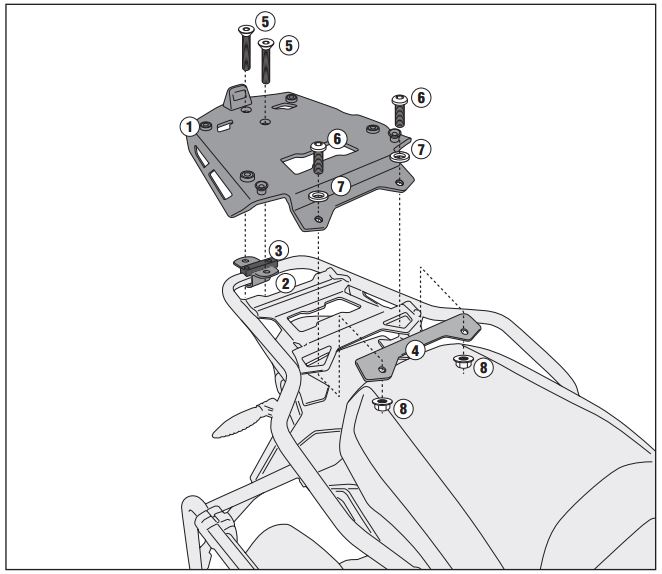 5
5
6
1
6
7
7
3
2
4
8
8