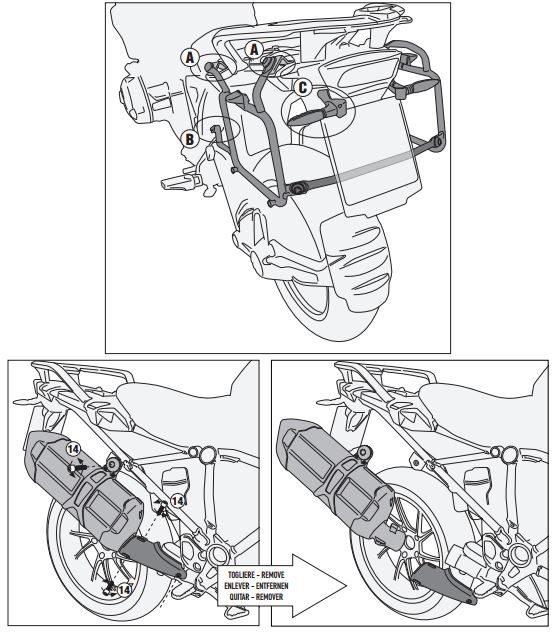 A
A
C
B

14
14
14

TOGLIERE - REMOVE
ENLEVER - ENTFERNEN
QUITAR - REMOVER