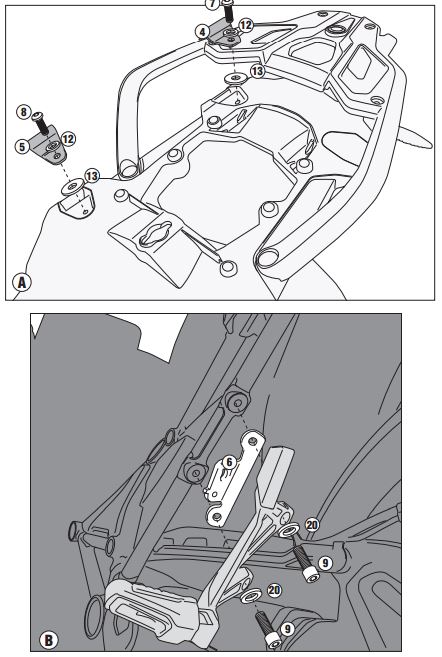 7
4
12
13
8
5
12
13
A
6
20
9
20
9
B