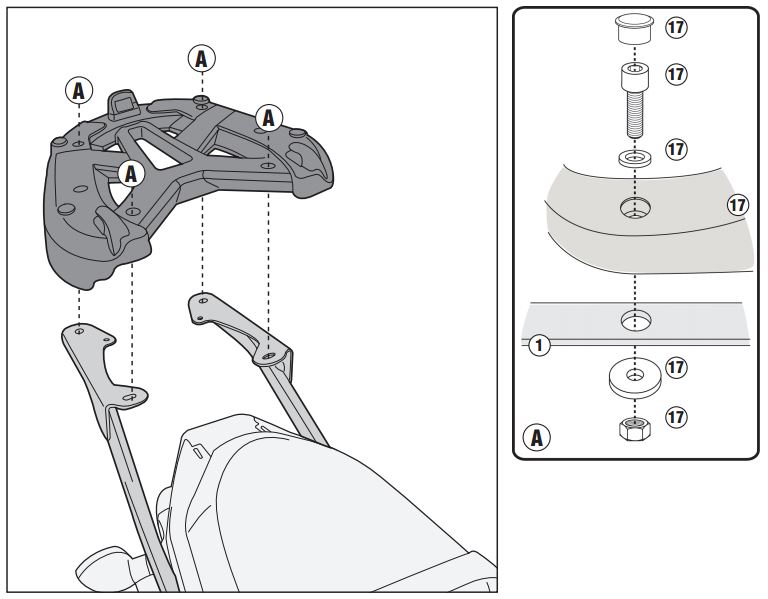 A
A
A
A
17
17
17
17
1
17
17
A