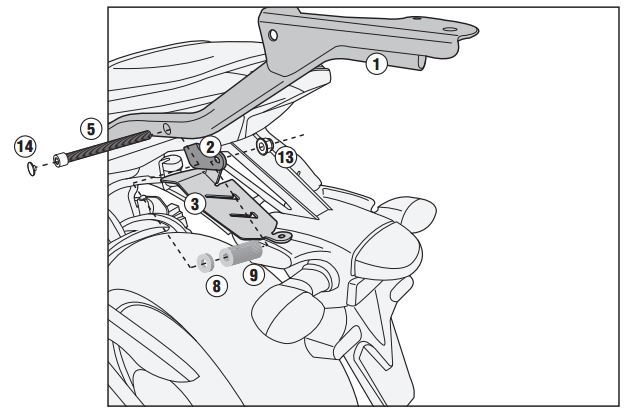 1
5
14
2
13
3
8
9