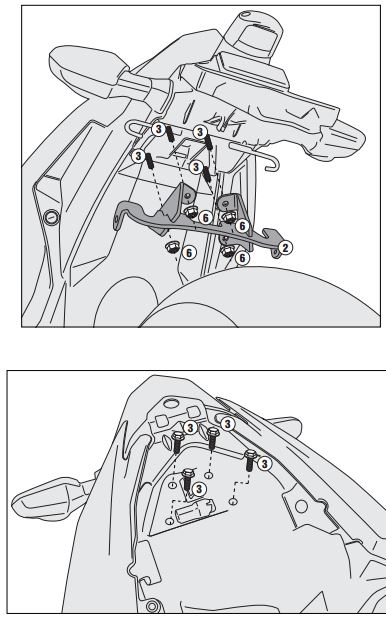 3
3
3
3
6
6
6
6
2

3
3
3
3