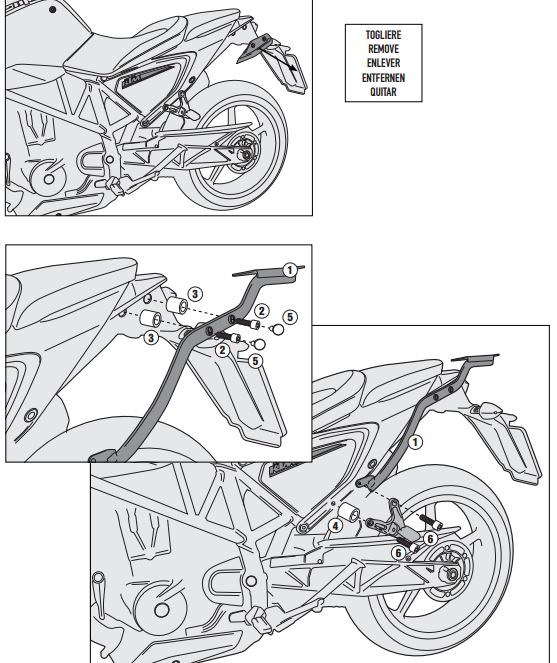 TOGLIERE
REMOVE
ENLEVER
ENTFERNEN
QUITAR

1
3
2
5
3
2
5

1
4
6
6