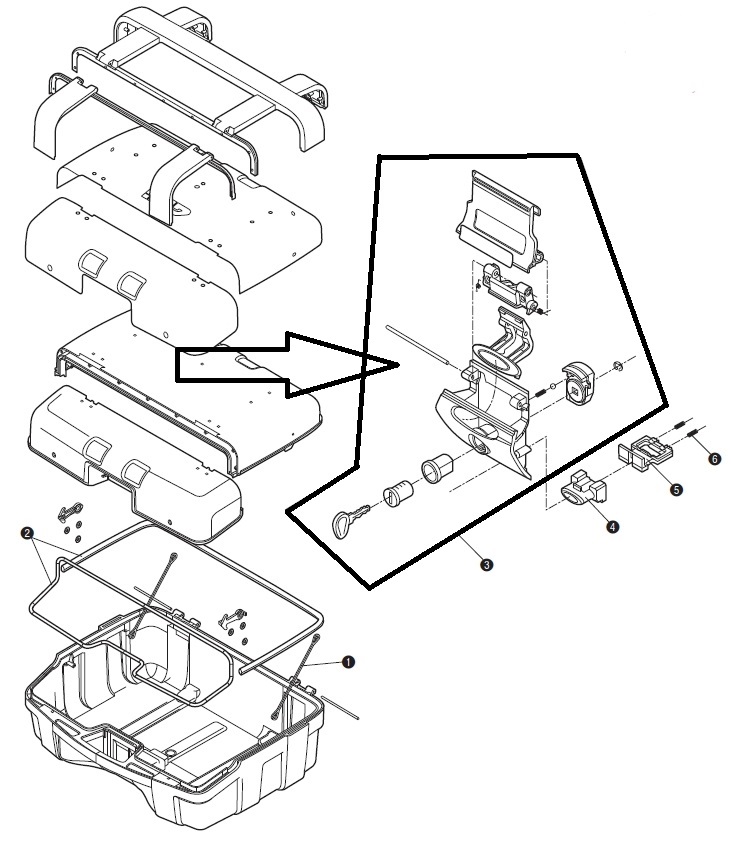 2
1
3
4
5
6