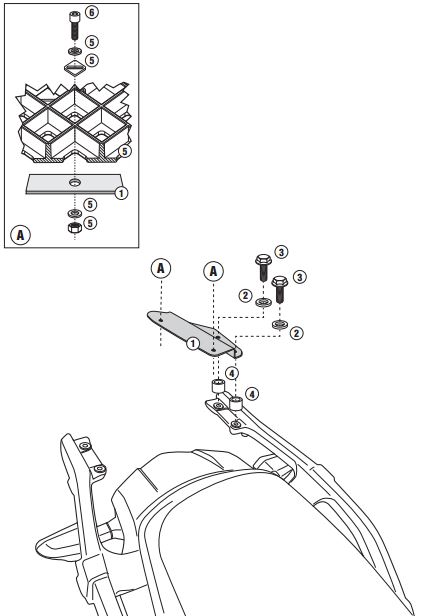 6
5
5
5
1
5
5
A

A
A
3
3
2
2
1
4
4