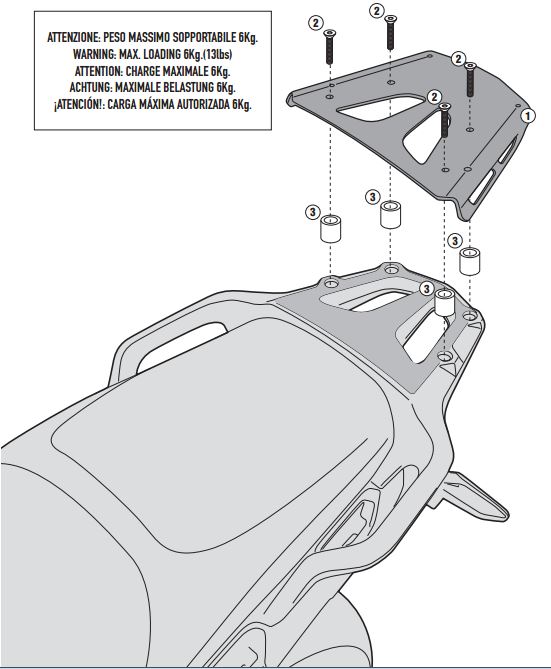 ATTENZIONE: PESO MASSIMO SOPPORTABILE 6Kg.
WARNING: MAX. LOADING 6Kg.(13lbs)
ATTENTION: CHARGE MAXIMALE 6Kg.
ACHTUNG: MAXIMALE BELASTUNG 6Kg.
¡ATENCIÓN!: CARGA MÁXIMA AUTORIZADA 6Kg.

2
2
2
2
1
3
3
3
3