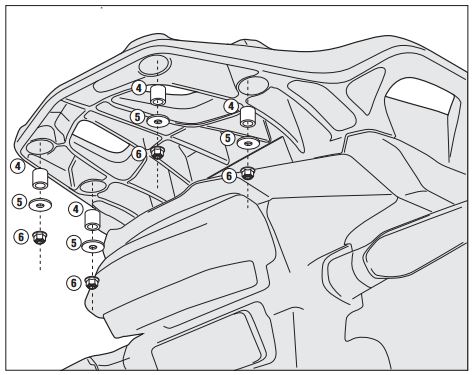 4
5
6
4
5
6
4
5
6
4
5
6