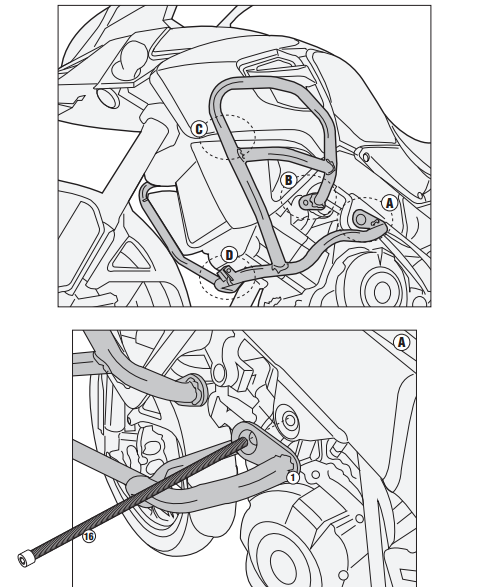 C
B
A
D

A
1
16