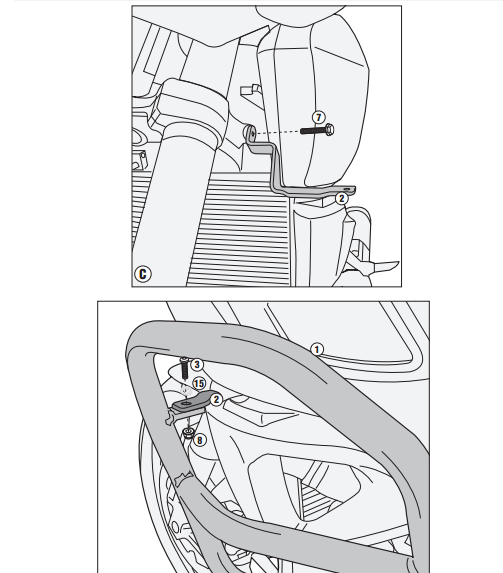 7
2
C
1
3
15
2
8