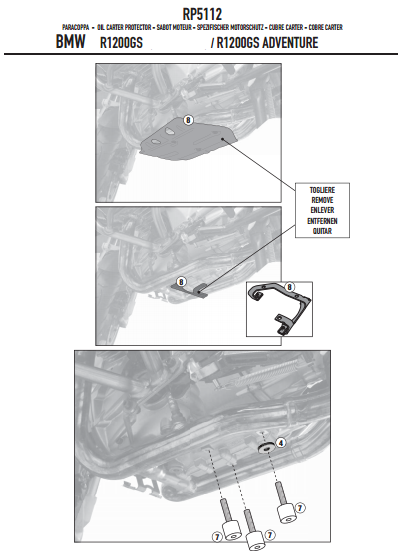 RP5112

PARACOPPA - OIL CARTER PROTECTOR - SABOT MOTEUR - SPEZIFISCHER MOTORSCHUTZ - CUBRE CARTER - COBRE CARTER

BMW R1200GS / R1200GS ADVENTURE

8

TOGLIERE
REMOVE
ENLEVER
ENTFERNEN
QUITAR

8

8

4

7

7

7