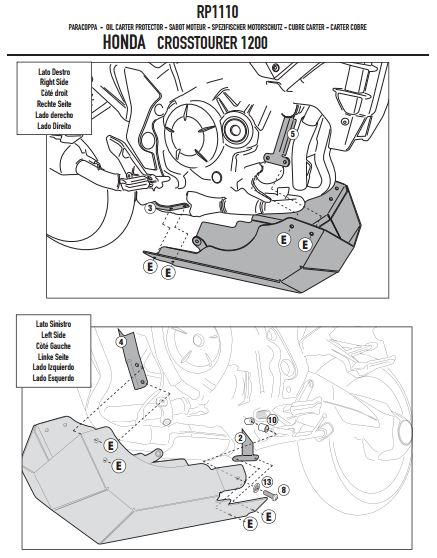 RP1110

PARACOPPA - OIL CARTER PROTECTOR - SABOT MOTEUR - SPEZIFISCHER MOTORSCHUTZ - CUBRE CARTER - CARTER COBRE

HONDA CROSSTOURER 1200

Lato Destro
Right Side
Côté droit
Rechte Seite
Lado derecho
Lado Direito

5
3
E
E
E
E

Lato Sinistro
Left Side
Côté Gauche
Linke Seite
Lado Izquierdo
Lado Esquerdo

4
10
2
E
E
13
8
E
E