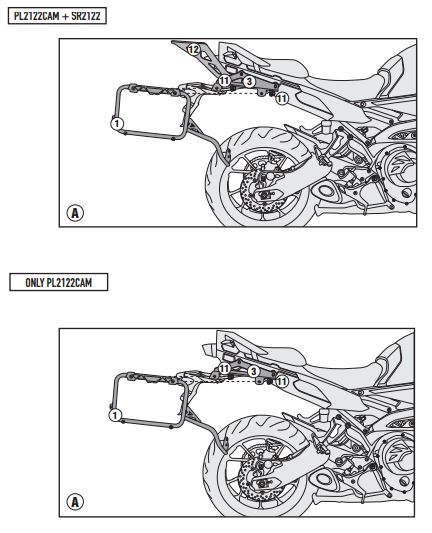 PL2122CAM + SR2122

12
11
3
11
1
A

ONLY PL2122CAM

11
3
11
1
A