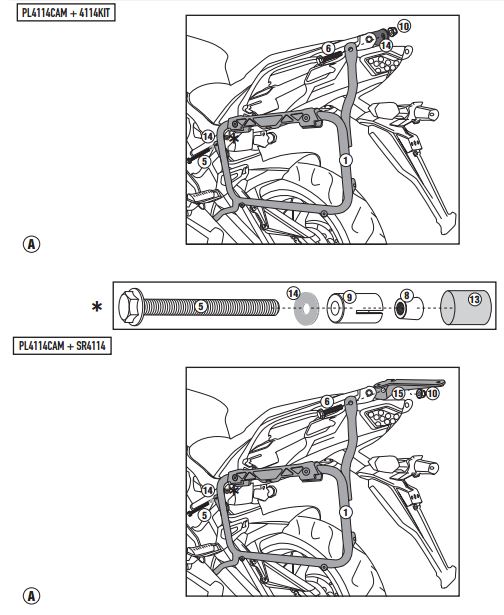 PL4114CAM + 4114KIT

10
6
14
14
*
5
1

A

*
5
14
9
8
13

PL4114CAM + SR4114

6
15
10
14
*
5
1

A