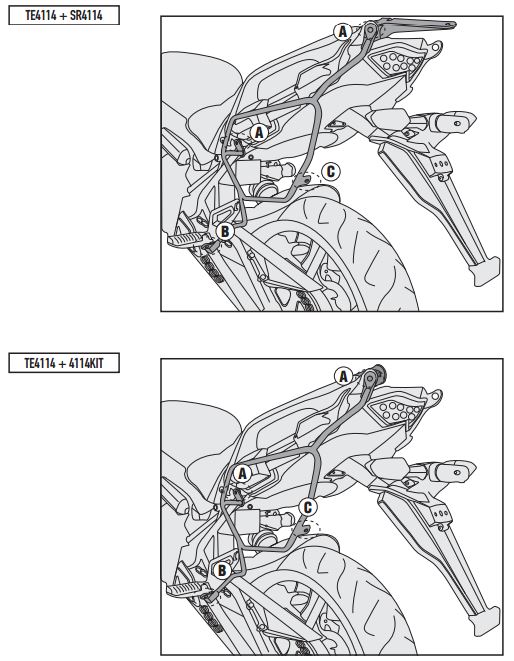 TE4114 + SR4114

A

A

C

B

TE4114 + 4114KIT

A

A

C

B