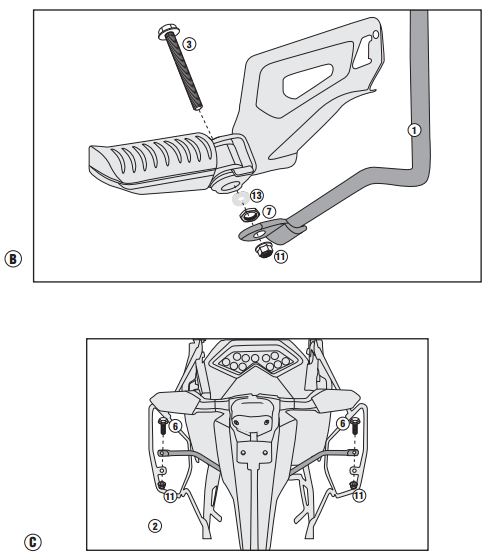 3
1
13
7
11
B

6
6
11
11
2
C