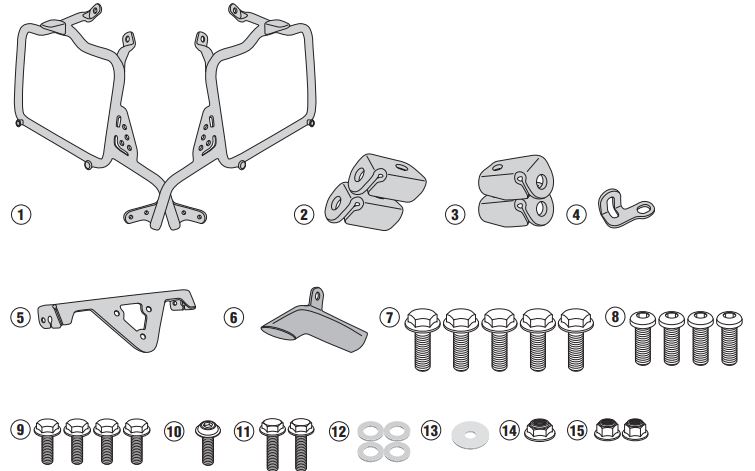 1
2
3
4
5
6
7
8
9
10
11
12
13
14
15