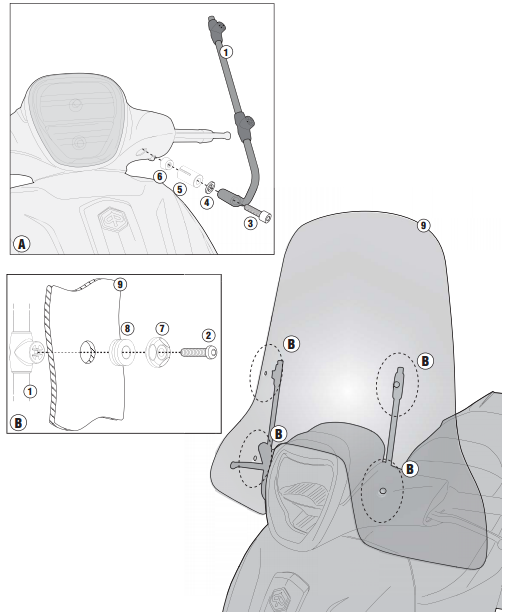 1
6
5
4
3
A

9
8
7
2
1
B

9
B
B
B
B